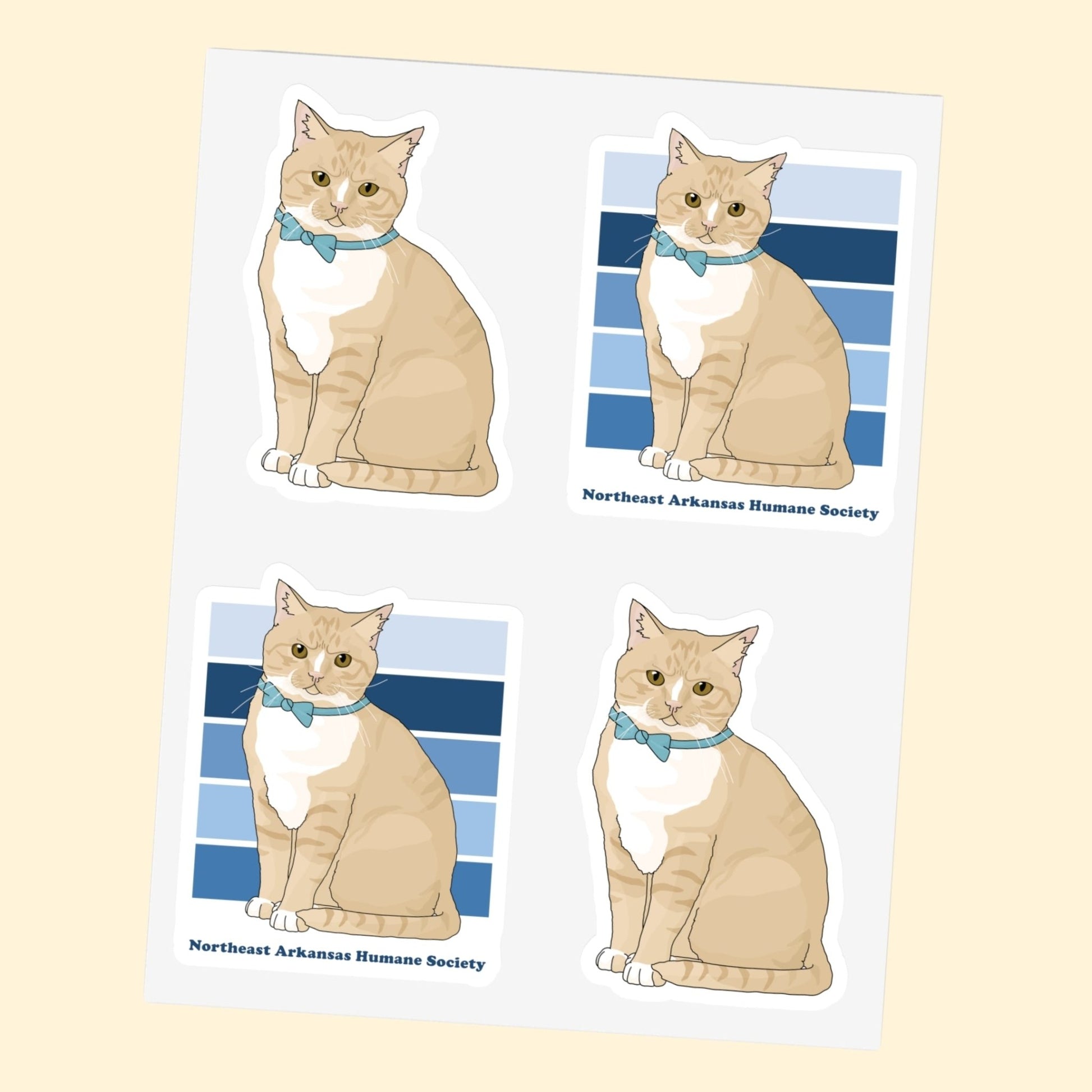 Northeast Arkansas Humane Society

Northeast Arkansas Humane Society