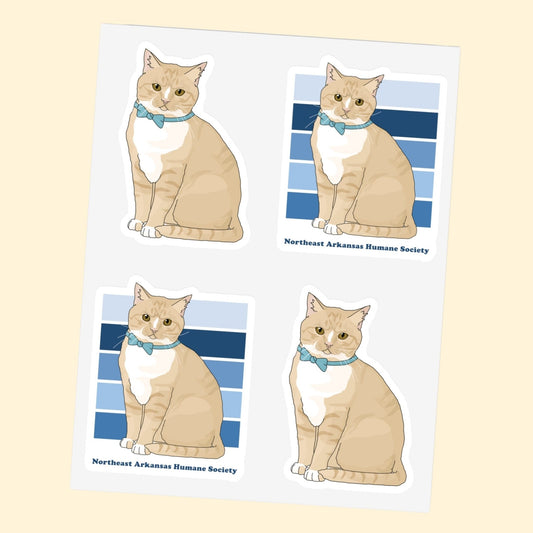 Northeast Arkansas Humane Society

Northeast Arkansas Humane Society